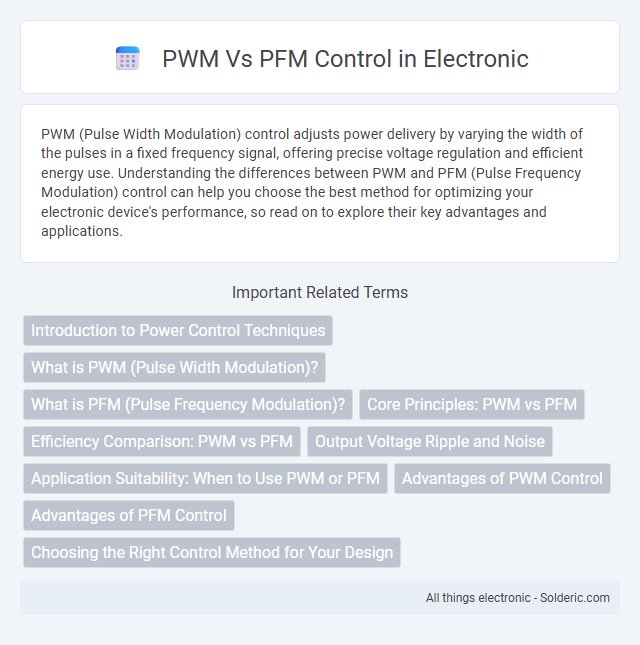 PWM Vs PFM Control in Electronic

PWM (Pulse Width Modulation) control adjusts power delivery by varying the width of the pulses in a fixed frequency signal, offering precise voltage regulation and efficient energy use. Understanding the differences between PWM and PFM (Pulse Frequency Modulation) control can help you choose the best method for optimizing your electronic device's performance, so read on to explore their key advantages and applications.

Important Related Terms

Introduction to Power Control Techniques

What is PWM (Pulse Width Modulation)?

What is PFM (Pulse Frequency Modulation)?

Core Principles: PWM vs PFM

Efficiency Comparison: PWM vs PFM

Output Voltage Ripple and Noise

Application Suitability: When to Use PWM or PFM

Advantages of PWM Control

Advantages of PFM Control

Choosing the Right Control Method for Your Design

All things electronic - Solderic.com