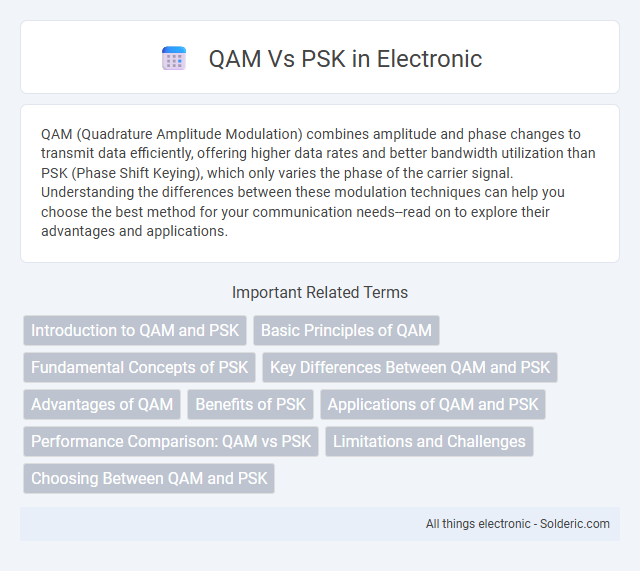 QAM Vs PSK in Electronic

QAM (Quadrature Amplitude Modulation) combines amplitude and phase changes to transmit data efficiently, offering higher data rates and better bandwidth utilization than PSK (Phase Shift Keying), which only varies the phase of the carrier signal. Understanding the differences between these modulation techniques can help you choose the best method for your communication needs--read on to explore their advantages and applications.

Important Related Terms

Introduction to QAM and PSK

Basic Principles of QAM

Fundamental Concepts of PSK

Key Differences Between QAM and PSK

Advantages of QAM

Benefits of PSK

Applications of QAM and PSK

Performance Comparison: QAM vs PSK

Limitations and Challenges

Choosing Between QAM and PSK

All things electronic - Solderic.com