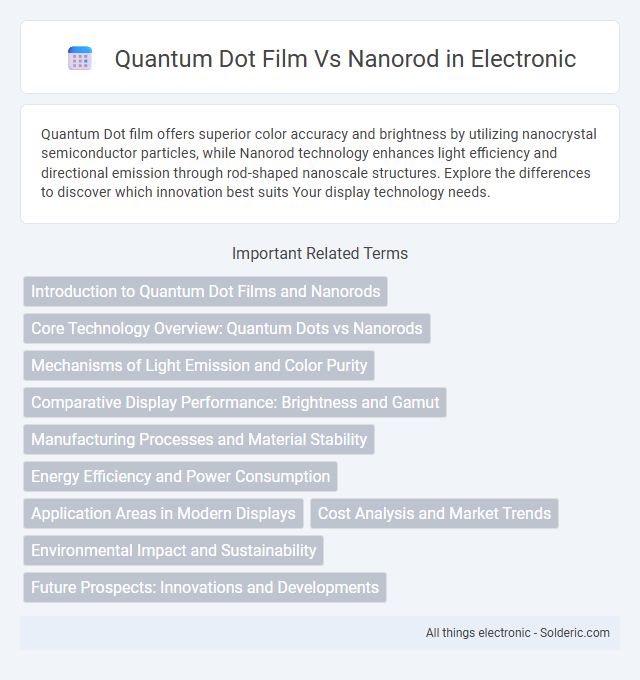 Quantum Dot Film Vs Nanorod in Electronic

Quantum Dot film offers superior color accuracy and brightness by utilizing nanocrystal semiconductor particles, while Nanorod technology enhances light efficiency and directional emission through rod-shaped nanoscale structures. Explore the differences to discover which innovation best suits Your display technology needs.

Important Related Terms

Introduction to Quantum Dot Films and Nanorods

Core Technology Overview: Quantum Dots vs Nanorods

Mechanisms of Light Emission and Color Purity

Comparative Display Performance: Brightness and Gamut

Manufacturing Processes and Material Stability

Energy Efficiency and Power Consumption

Application Areas in Modern Displays

Cost Analysis and Market Trends

Environmental Impact and Sustainability

Future Prospects: Innovations and Developments

All things electronic - Solderic.com