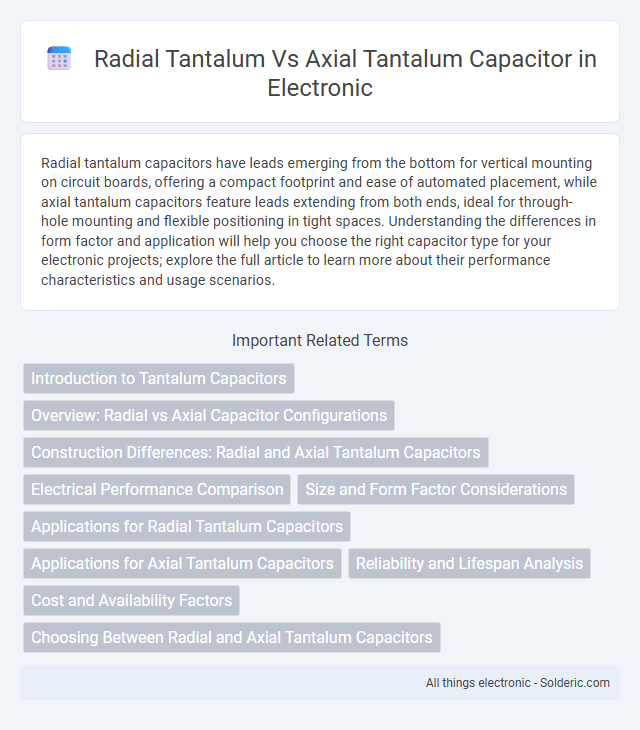 Radial Tantalum Vs Axial Tantalum Capacitor in Electronic

Radial tantalum capacitors have leads emerging from the bottom for vertical mounting on circuit boards, offering a compact footprint and ease of automated placement, while axial tantalum capacitors feature leads extending from both ends, ideal for through-hole mounting and flexible positioning in tight spaces. Understanding the differences in form factor and application will help you choose the right capacitor type for your electronic projects; explore the full article to learn more about their performance characteristics and usage scenarios.

Important Related Terms

Introduction to Tantalum Capacitors

Overview: Radial vs Axial Capacitor Configurations

Construction Differences: Radial and Axial Tantalum Capacitors

Electrical Performance Comparison

Size and Form Factor Considerations

Applications for Radial Tantalum Capacitors

Applications for Axial Tantalum Capacitors

Reliability and Lifespan Analysis

Cost and Availability Factors

Choosing Between Radial and Axial Tantalum Capacitors

All things electronic - Solderic.com