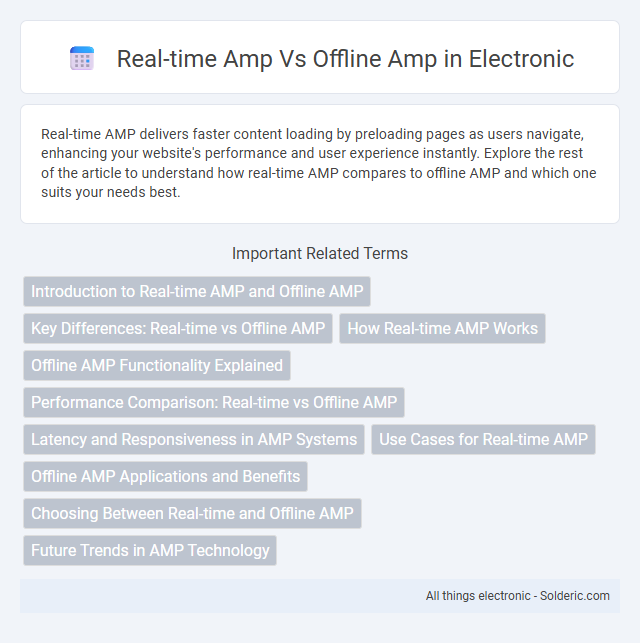 Real-time Amp Vs Offline Amp in Electronic

Real-time AMP delivers faster content loading by preloading pages as users navigate, enhancing your website's performance and user experience instantly. Explore the rest of the article to understand how real-time AMP compares to offline AMP and which one suits your needs best.

Important Related Terms

Introduction to Real-time AMP and Offline AMP

Key Differences: Real-time vs Offline AMP

How Real-time AMP Works

Offline AMP Functionality Explained

Performance Comparison: Real-time vs Offline AMP

Latency and Responsiveness in AMP Systems

Use Cases for Real-time AMP

Offline AMP Applications and Benefits

Choosing Between Real-time and Offline AMP

Future Trends in AMP Technology

All things electronic - Solderic.com