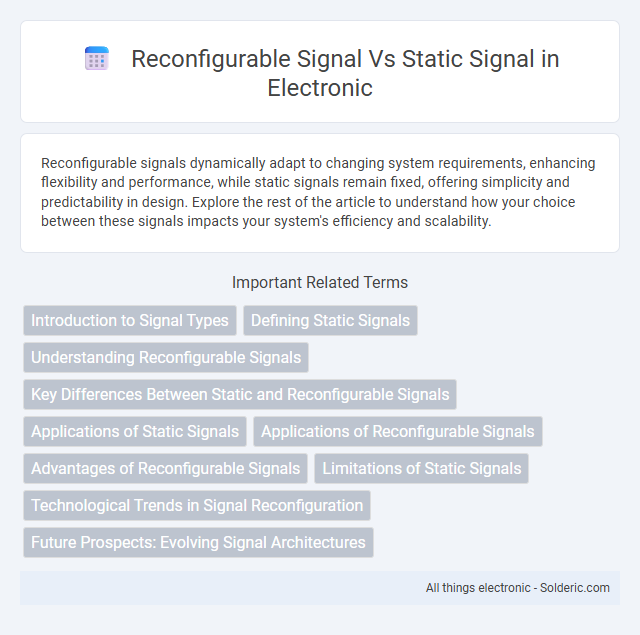 Reconfigurable Signal Vs Static Signal in Electronic

Reconfigurable signals dynamically adapt to changing system requirements, enhancing flexibility and performance, while static signals remain fixed, offering simplicity and predictability in design. Explore the rest of the article to understand how your choice between these signals impacts your system's efficiency and scalability.

Important Related Terms

Introduction to Signal Types

Defining Static Signals

Understanding Reconfigurable Signals

Key Differences Between Static and Reconfigurable Signals

Applications of Static Signals

Applications of Reconfigurable Signals

Advantages of Reconfigurable Signals

Limitations of Static Signals

Technological Trends in Signal Reconfiguration

Future Prospects: Evolving Signal Architectures

All things electronic - Solderic.com