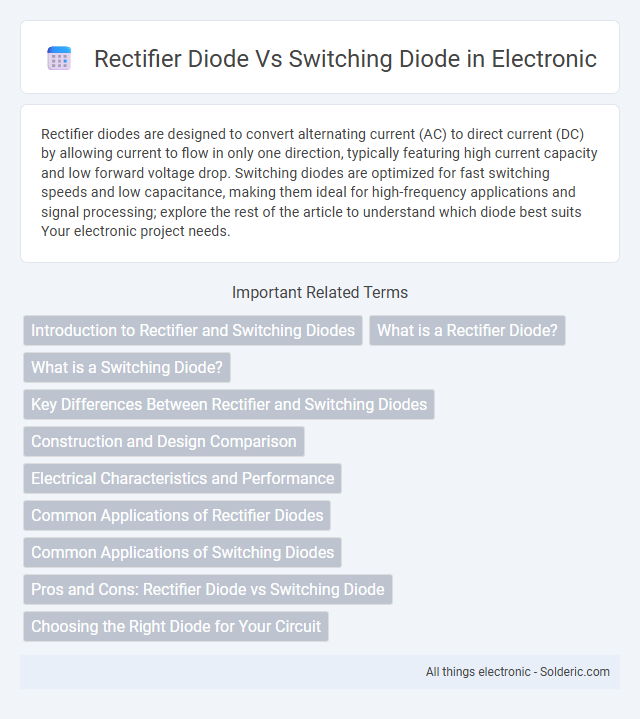 Rectifier Diode Vs Switching Diode in Electronic

Rectifier diodes are designed to convert alternating current (AC) to direct current (DC) by allowing current to flow in only one direction, typically featuring high current capacity and low forward voltage drop. Switching diodes are optimized for fast switching speeds and low capacitance, making them ideal for high-frequency applications and signal processing; explore the rest of the article to understand which diode best suits Your electronic project needs.

Important Related Terms

Introduction to Rectifier and Switching Diodes

What is a Rectifier Diode?

What is a Switching Diode?

Key Differences Between Rectifier and Switching Diodes

Construction and Design Comparison

Electrical Characteristics and Performance

Common Applications of Rectifier Diodes

Common Applications of Switching Diodes

Pros and Cons: Rectifier Diode vs Switching Diode

Choosing the Right Diode for Your Circuit

All things electronic - Solderic.com