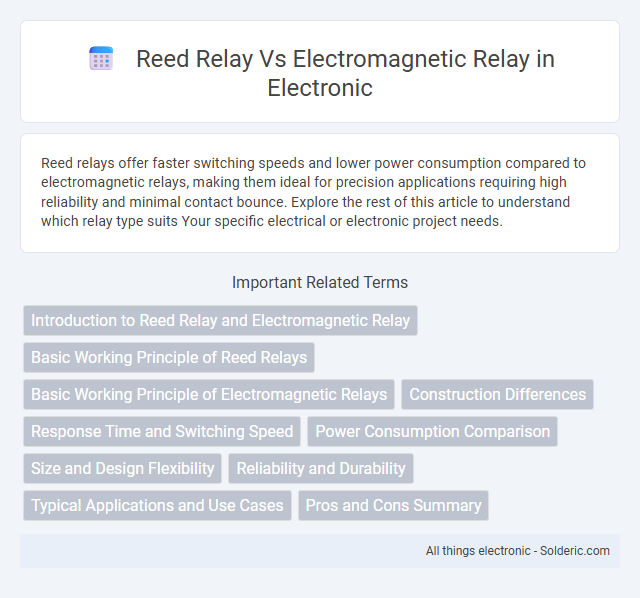 Reed Relay Vs Electromagnetic Relay in Electronic

Reed relays offer faster switching speeds and lower power consumption compared to electromagnetic relays, making them ideal for precision applications requiring high reliability and minimal contact bounce. Explore the rest of this article to understand which relay type suits Your specific electrical or electronic project needs.

Important Related Terms

Introduction to Reed Relay and Electromagnetic Relay

Basic Working Principle of Reed Relays

Basic Working Principle of Electromagnetic Relays

Construction Differences

Response Time and Switching Speed

Power Consumption Comparison

Size and Design Flexibility

Reliability and Durability

Typical Applications and Use Cases

Pros and Cons Summary

All things electronic - Solderic.com