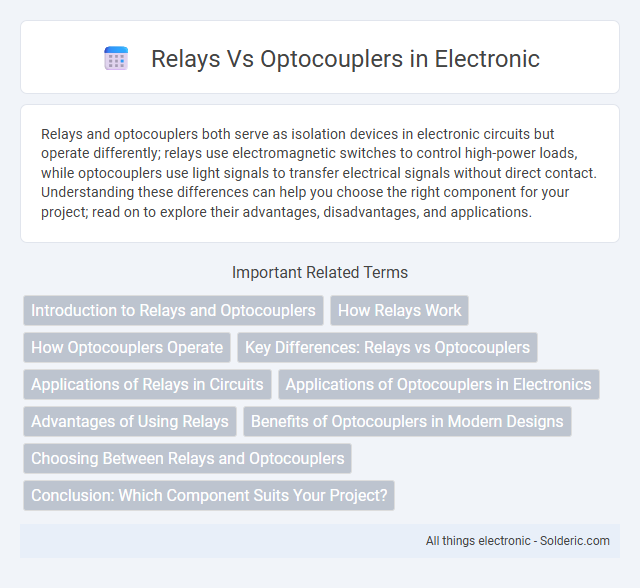 Relays Vs Optocouplers in Electronic

Relays and optocouplers both serve as isolation devices in electronic circuits but operate differently; relays use electromagnetic switches to control high-power loads, while optocouplers use light signals to transfer electrical signals without direct contact. Understanding these differences can help you choose the right component for your project; read on to explore their advantages, disadvantages, and applications.

Important Related Terms

Introduction to Relays and Optocouplers

How Relays Work

How Optocouplers Operate

Key Differences: Relays vs Optocouplers

Applications of Relays in Circuits

Applications of Optocouplers in Electronics

Advantages of Using Relays

Benefits of Optocouplers in Modern Designs

Choosing Between Relays and Optocouplers

Conclusion: Which Component Suits Your Project?

All things electronic - Solderic.com