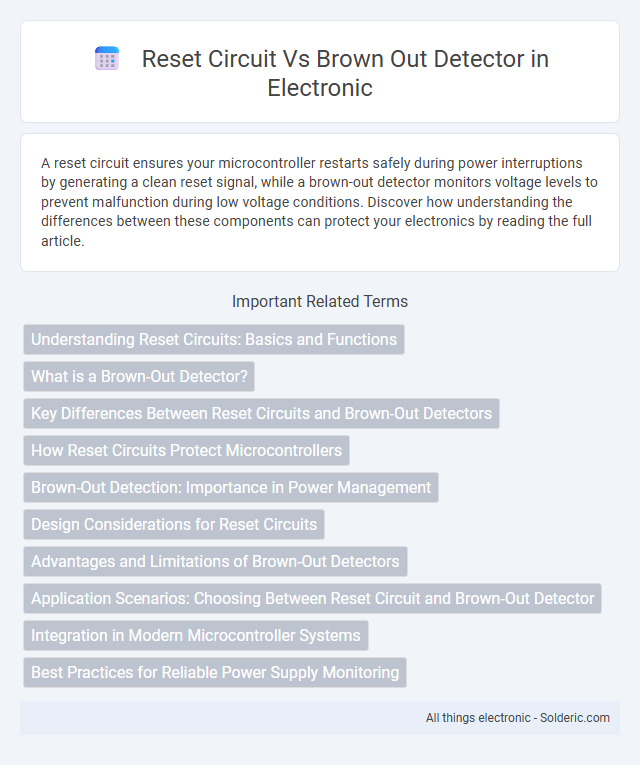 Reset Circuit Vs Brown Out Detector in Electronic

A reset circuit ensures your microcontroller restarts safely during power interruptions by generating a clean reset signal, while a brown-out detector monitors voltage levels to prevent malfunction during low voltage conditions. Discover how understanding the differences between these components can protect your electronics by reading the full article.

Important Related Terms

Understanding Reset Circuits: Basics and Functions

What is a Brown-Out Detector?

Key Differences Between Reset Circuits and Brown-Out Detectors

How Reset Circuits Protect Microcontrollers

Brown-Out Detection: Importance in Power Management

Design Considerations for Reset Circuits

Advantages and Limitations of Brown-Out Detectors

Application Scenarios: Choosing Between Reset Circuit and Brown-Out Detector

Integration in Modern Microcontroller Systems

Best Practices for Reliable Power Supply Monitoring

All things electronic - Solderic.com