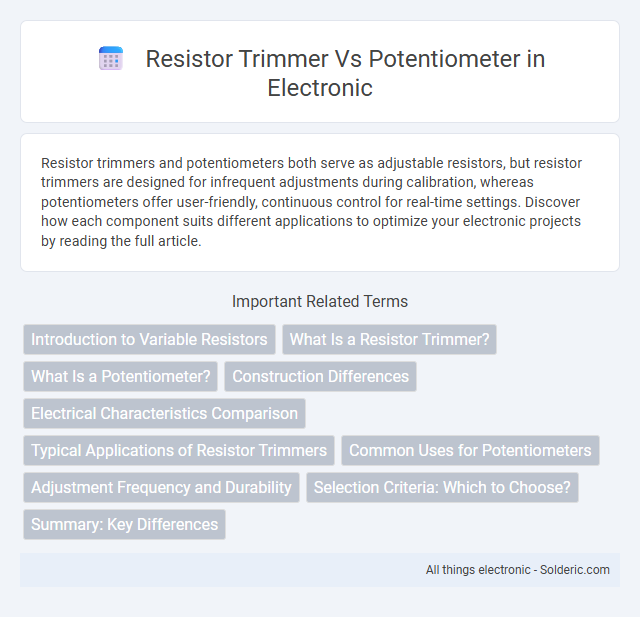 Resistor Trimmer Vs Potentiometer in Electronic

Resistor trimmers and potentiometers both serve as adjustable resistors, but resistor trimmers are designed for infrequent adjustments during calibration, whereas potentiometers offer user-friendly, continuous control for real-time settings. Discover how each component suits different applications to optimize your electronic projects by reading the full article.

Important Related Terms

Introduction to Variable Resistors

What Is a Resistor Trimmer?

What Is a Potentiometer?

Construction Differences

Electrical Characteristics Comparison

Typical Applications of Resistor Trimmers

Common Uses for Potentiometers

Adjustment Frequency and Durability

Selection Criteria: Which to Choose?

Summary: Key Differences

All things electronic - Solderic.com