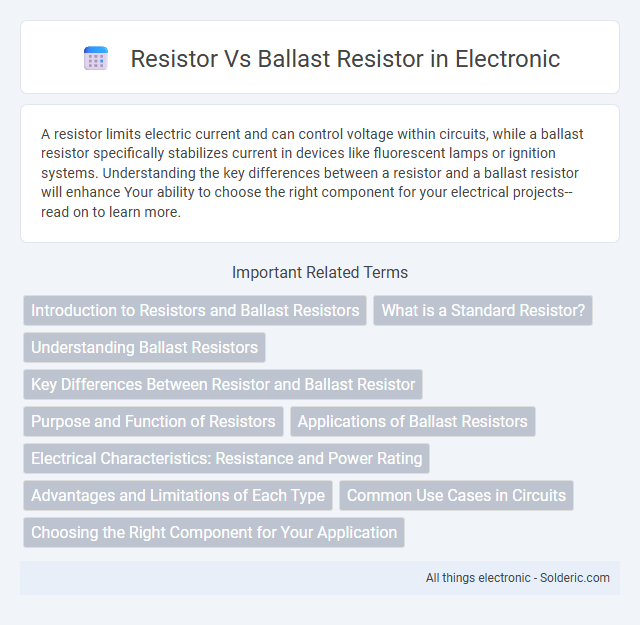 Resistor Vs Ballast Resistor in Electronic

A resistor limits electric current and can control voltage within circuits, while a ballast resistor specifically stabilizes current in devices like fluorescent lamps or ignition systems. Understanding the key differences between a resistor and a ballast resistor will enhance Your ability to choose the right component for your electrical projects--read on to learn more.

Important Related Terms

Introduction to Resistors and Ballast Resistors

What is a Standard Resistor?

Understanding Ballast Resistors

Key Differences Between Resistor and Ballast Resistor

Purpose and Function of Resistors

Applications of Ballast Resistors

Electrical Characteristics: Resistance and Power Rating

Advantages and Limitations of Each Type

Common Use Cases in Circuits

Choosing the Right Component for Your Application

All things electronic - Solderic.com