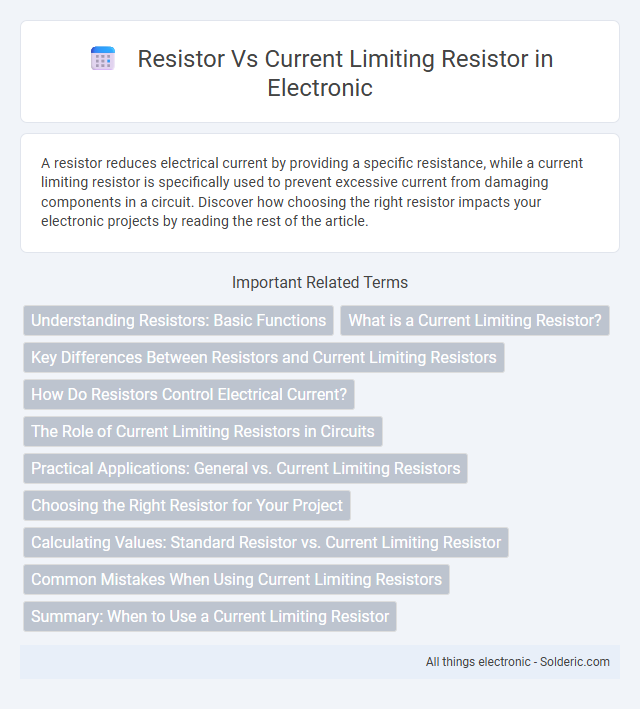 Resistor Vs Current Limiting Resistor in Electronic

A resistor reduces electrical current by providing a specific resistance, while a current limiting resistor is specifically used to prevent excessive current from damaging components in a circuit. Discover how choosing the right resistor impacts your electronic projects by reading the rest of the article.

Important Related Terms

Understanding Resistors: Basic Functions

What is a Current Limiting Resistor?

Key Differences Between Resistors and Current Limiting Resistors

How Do Resistors Control Electrical Current?

The Role of Current Limiting Resistors in Circuits

Practical Applications: General vs. Current Limiting Resistors

Choosing the Right Resistor for Your Project

Calculating Values: Standard Resistor vs. Current Limiting Resistor

Common Mistakes When Using Current Limiting Resistors

Summary: When to Use a Current Limiting Resistor

All things electronic - Solderic.com