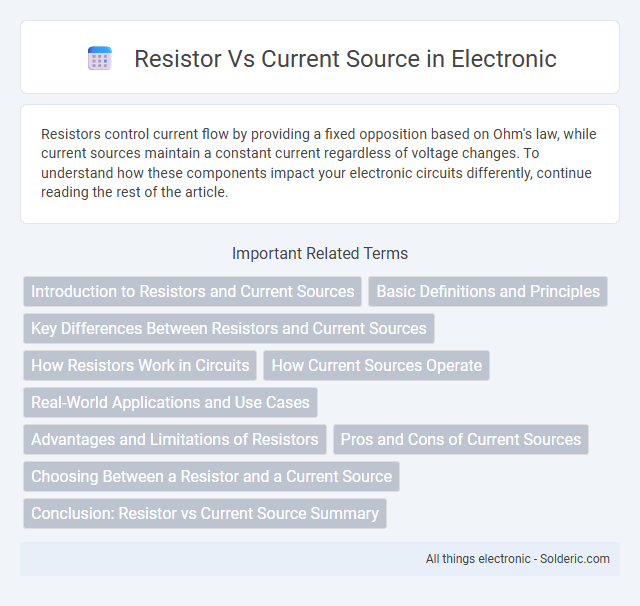 Resistor Vs Current Source in Electronic

Resistors control current flow by providing a fixed opposition based on Ohm's law, while current sources maintain a constant current regardless of voltage changes. To understand how these components impact your electronic circuits differently, continue reading the rest of the article.

Important Related Terms

Introduction to Resistors and Current Sources

Basic Definitions and Principles

Key Differences Between Resistors and Current Sources

How Resistors Work in Circuits

How Current Sources Operate

Real-World Applications and Use Cases

Advantages and Limitations of Resistors

Pros and Cons of Current Sources

Choosing Between a Resistor and a Current Source

Conclusion: Resistor vs Current Source Summary

All things electronic - Solderic.com