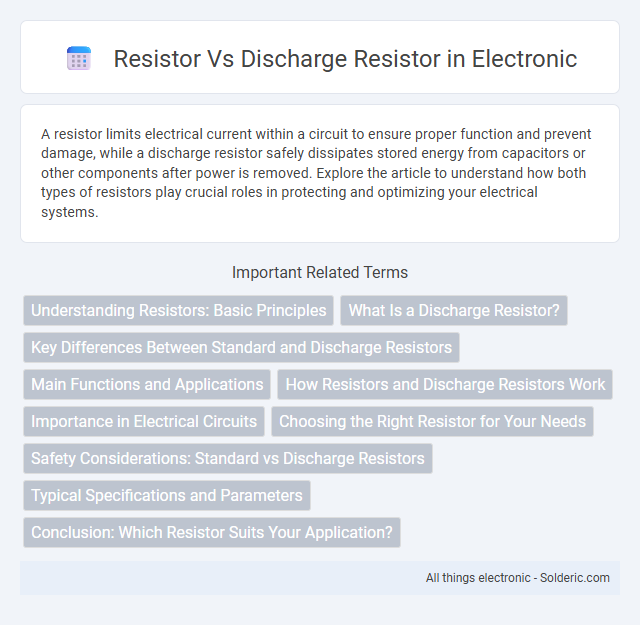 Resistor Vs Discharge Resistor in Electronic

A resistor limits electrical current within a circuit to ensure proper function and prevent damage, while a discharge resistor safely dissipates stored energy from capacitors or other components after power is removed. Explore the article to understand how both types of resistors play crucial roles in protecting and optimizing your electrical systems.

Important Related Terms

Understanding Resistors: Basic Principles

What Is a Discharge Resistor?

Key Differences Between Standard and Discharge Resistors

Main Functions and Applications

How Resistors and Discharge Resistors Work

Importance in Electrical Circuits

Choosing the Right Resistor for Your Needs

Safety Considerations: Standard vs Discharge Resistors

Typical Specifications and Parameters

Conclusion: Which Resistor Suits Your Application?

All things electronic - Solderic.com