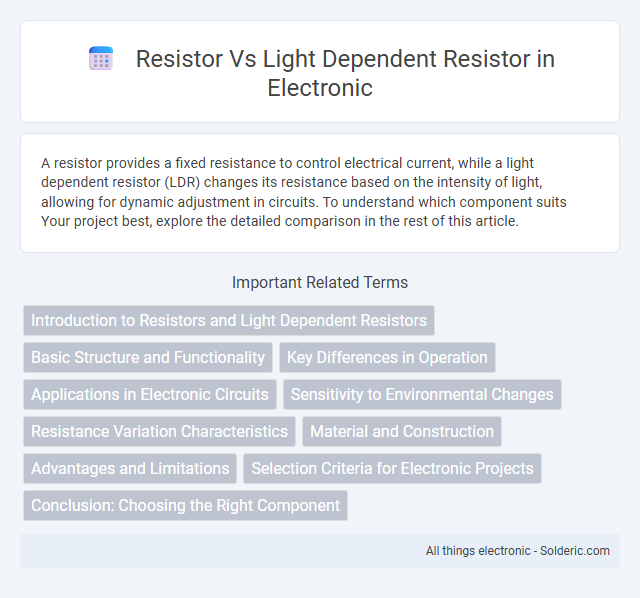 Resistor Vs Light Dependent Resistor in Electronic

A resistor provides a fixed resistance to control electrical current, while a light dependent resistor (LDR) changes its resistance based on the intensity of light, allowing for dynamic adjustment in circuits. To understand which component suits Your project best, explore the detailed comparison in the rest of this article.

Important Related Terms

Introduction to Resistors and Light Dependent Resistors

Basic Structure and Functionality

Key Differences in Operation

Applications in Electronic Circuits

Sensitivity to Environmental Changes

Resistance Variation Characteristics

Material and Construction

Advantages and Limitations

Selection Criteria for Electronic Projects

Conclusion: Choosing the Right Component

All things electronic - Solderic.com