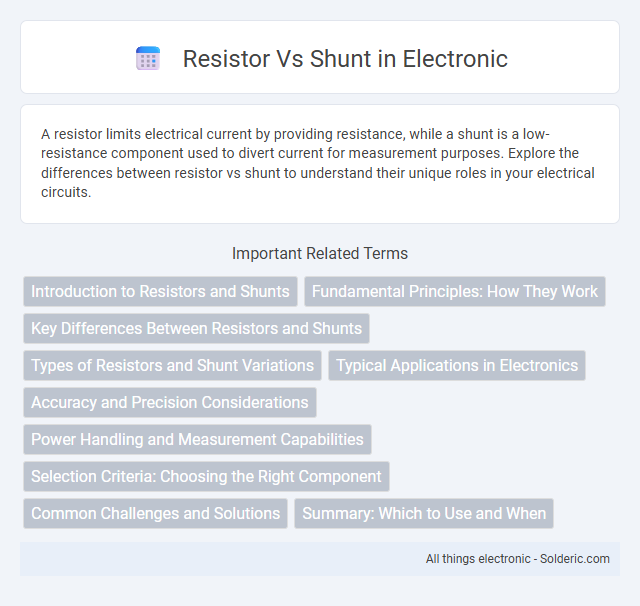 Resistor Vs Shunt in Electronic

A resistor limits electrical current by providing resistance, while a shunt is a low-resistance component used to divert current for measurement purposes. Explore the differences between resistor vs shunt to understand their unique roles in your electrical circuits.

Important Related Terms

Introduction to Resistors and Shunts

Fundamental Principles: How They Work

Key Differences Between Resistors and Shunts

Types of Resistors and Shunt Variations

Typical Applications in Electronics

Accuracy and Precision Considerations

Power Handling and Measurement Capabilities

Selection Criteria: Choosing the Right Component

Common Challenges and Solutions

Summary: Which to Use and When

All things electronic - Solderic.com