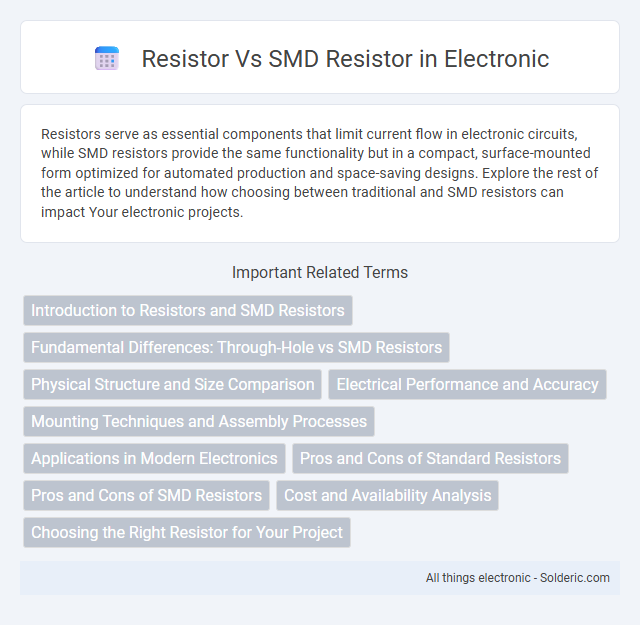 Resistor Vs SMD Resistor in Electronic

Resistors serve as essential components that limit current flow in electronic circuits, while SMD resistors provide the same functionality but in a compact, surface-mounted form optimized for automated production and space-saving designs. Explore the rest of the article to understand how choosing between traditional and SMD resistors can impact Your electronic projects.

Important Related Terms

Introduction to Resistors and SMD Resistors

Fundamental Differences: Through-Hole vs SMD Resistors

Physical Structure and Size Comparison

Electrical Performance and Accuracy

Mounting Techniques and Assembly Processes

Applications in Modern Electronics

Pros and Cons of Standard Resistors

Pros and Cons of SMD Resistors

Cost and Availability Analysis

Choosing the Right Resistor for Your Project

All things electronic - Solderic.com