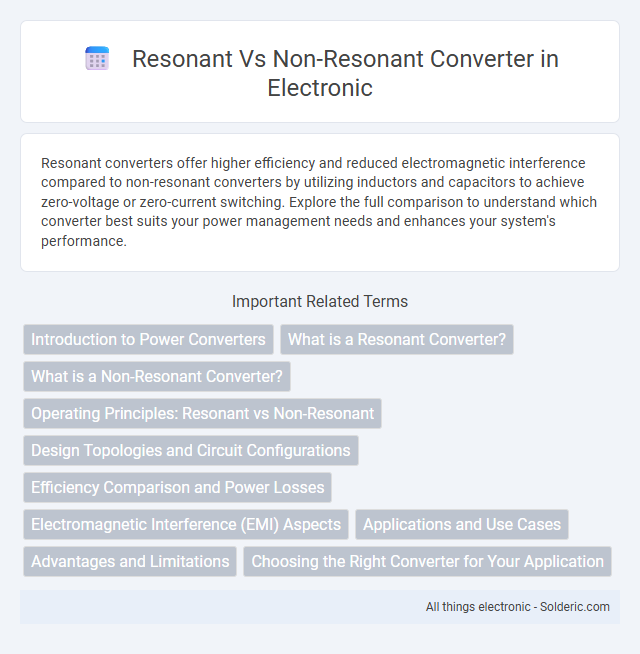 Resonant Vs Non-Resonant Converter in Electronic

Resonant converters offer higher efficiency and reduced electromagnetic interference compared to non-resonant converters by utilizing inductors and capacitors to achieve zero-voltage or zero-current switching. Explore the full comparison to understand which converter best suits your power management needs and enhances your system's performance.

Important Related Terms

Introduction to Power Converters

What is a Resonant Converter?

What is a Non-Resonant Converter?

Operating Principles: Resonant vs Non-Resonant

Design Topologies and Circuit Configurations

Efficiency Comparison and Power Losses

Electromagnetic Interference (EMI) Aspects

Applications and Use Cases

Advantages and Limitations

Choosing the Right Converter for Your Application

All things electronic - Solderic.com