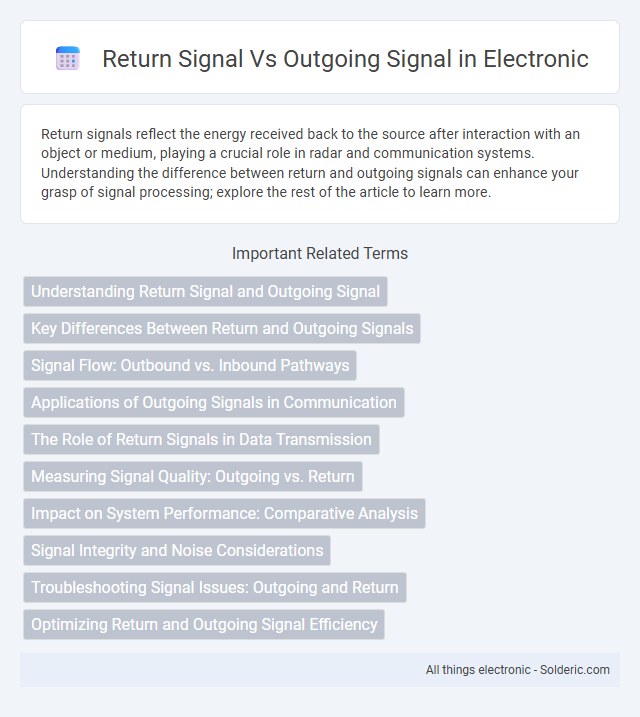 Return Signal Vs Outgoing Signal in Electronic

Return signals reflect the energy received back to the source after interaction with an object or medium, playing a crucial role in radar and communication systems. Understanding the difference between return and outgoing signals can enhance your grasp of signal processing; explore the rest of the article to learn more.

Important Related Terms

Understanding Return Signal and Outgoing Signal

Key Differences Between Return and Outgoing Signals

Signal Flow: Outbound vs. Inbound Pathways

Applications of Outgoing Signals in Communication

The Role of Return Signals in Data Transmission

Measuring Signal Quality: Outgoing vs. Return

Impact on System Performance: Comparative Analysis

Signal Integrity and Noise Considerations

Troubleshooting Signal Issues: Outgoing and Return

Optimizing Return and Outgoing Signal Efficiency

All things electronic - Solderic.com