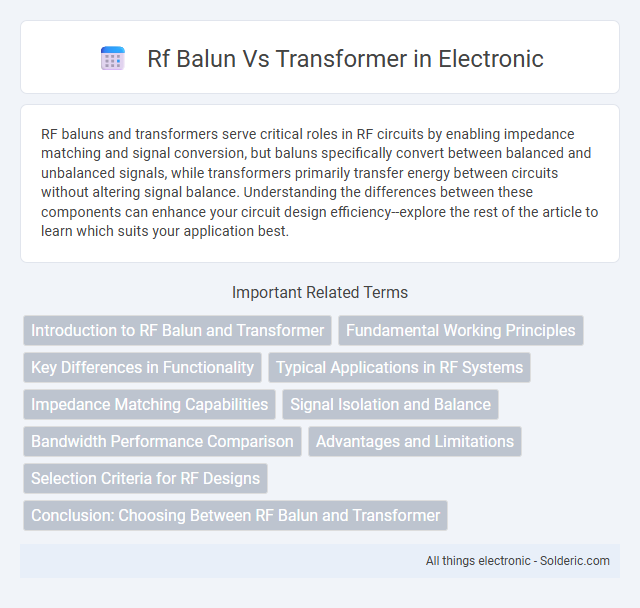 Rf Balun Vs Transformer in Electronic

RF baluns and transformers serve critical roles in RF circuits by enabling impedance matching and signal conversion, but baluns specifically convert between balanced and unbalanced signals, while transformers primarily transfer energy between circuits without altering signal balance. Understanding the differences between these components can enhance your circuit design efficiency--explore the rest of the article to learn which suits your application best.

Important Related Terms

Introduction to RF Balun and Transformer

Fundamental Working Principles

Key Differences in Functionality

Typical Applications in RF Systems

Impedance Matching Capabilities

Signal Isolation and Balance

Bandwidth Performance Comparison

Advantages and Limitations

Selection Criteria for RF Designs

Conclusion: Choosing Between RF Balun and Transformer

All things electronic - Solderic.com