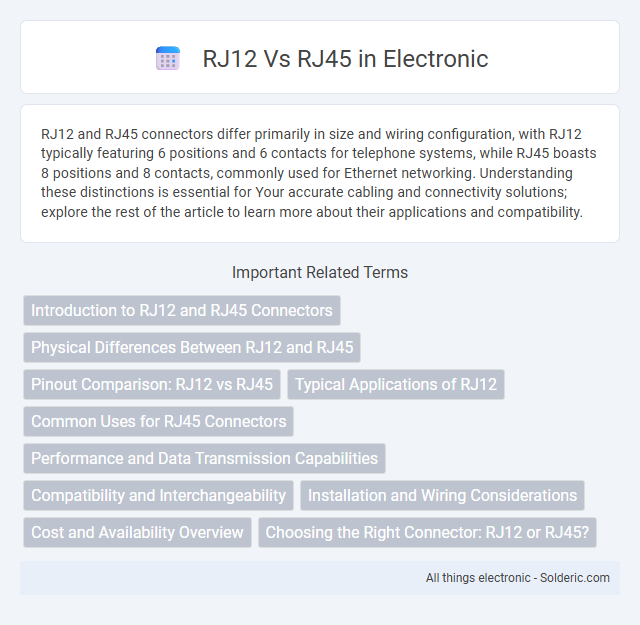 RJ12 Vs RJ45 in Electronic

RJ12 and RJ45 connectors differ primarily in size and wiring configuration, with RJ12 typically featuring 6 positions and 6 contacts for telephone systems, while RJ45 boasts 8 positions and 8 contacts, commonly used for Ethernet networking. Understanding these distinctions is essential for Your accurate cabling and connectivity solutions; explore the rest of the article to learn more about their applications and compatibility.

Important Related Terms

Introduction to RJ12 and RJ45 Connectors

Physical Differences Between RJ12 and RJ45

Pinout Comparison: RJ12 vs RJ45

Typical Applications of RJ12

Common Uses for RJ45 Connectors

Performance and Data Transmission Capabilities

Compatibility and Interchangeability

Installation and Wiring Considerations

Cost and Availability Overview

Choosing the Right Connector: RJ12 or RJ45?

All things electronic - Solderic.com