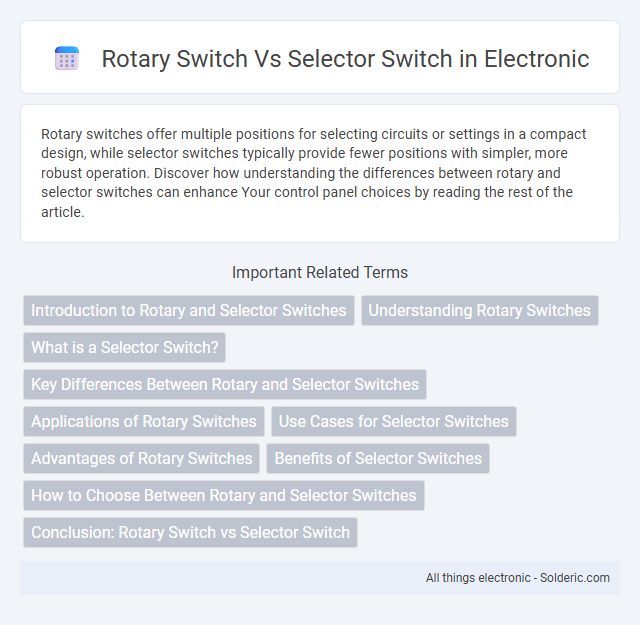 Rotary Switch Vs Selector Switch in Electronic

Rotary switches offer multiple positions for selecting circuits or settings in a compact design, while selector switches typically provide fewer positions with simpler, more robust operation. Discover how understanding the differences between rotary and selector switches can enhance Your control panel choices by reading the rest of the article.

Important Related Terms

Introduction to Rotary and Selector Switches

Understanding Rotary Switches

What is a Selector Switch?

Key Differences Between Rotary and Selector Switches

Applications of Rotary Switches

Use Cases for Selector Switches

Advantages of Rotary Switches

Benefits of Selector Switches

How to Choose Between Rotary and Selector Switches

Conclusion: Rotary Switch vs Selector Switch

All things electronic - Solderic.com