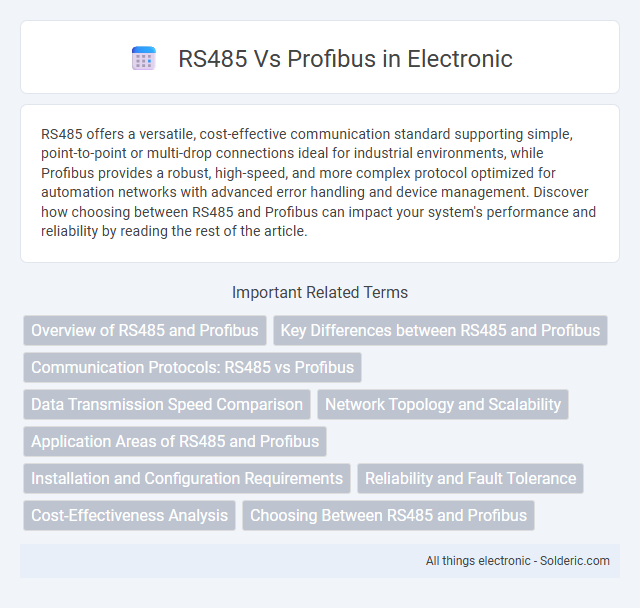 RS485 Vs Profibus in Electronic

RS485 offers a versatile, cost-effective communication standard supporting simple, point-to-point or multi-drop connections ideal for industrial environments, while Profibus provides a robust, high-speed, and more complex protocol optimized for automation networks with advanced error handling and device management. Discover how choosing between RS485 and Profibus can impact your system's performance and reliability by reading the rest of the article.

Important Related Terms

Overview of RS485 and Profibus
Key Differences between RS485 and Profibus
Communication Protocols: RS485 vs Profibus
Data Transmission Speed Comparison
Network Topology and Scalability
Application Areas of RS485 and Profibus
Installation and Configuration Requirements
Reliability and Fault Tolerance
Cost-Effectiveness Analysis
Choosing Between RS485 and Profibus

All things electronic - Solderic.com