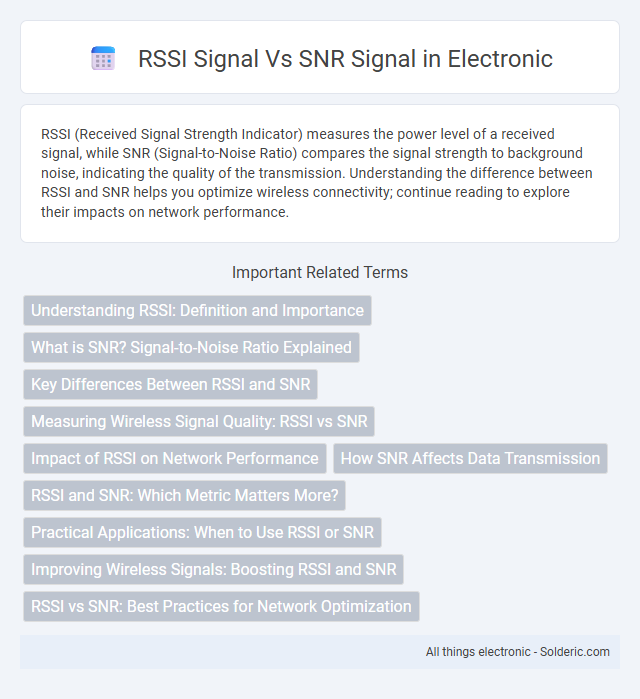 RSSI Signal Vs SNR Signal in Electronic

RSSI (Received Signal Strength Indicator) measures the power level of a received signal, while SNR (Signal-to-Noise Ratio) compares the signal strength to background noise, indicating the quality of the transmission. Understanding the difference between RSSI and SNR helps you optimize wireless connectivity; continue reading to explore their impacts on network performance.

Important Related Terms

Understanding RSSI: Definition and Importance

What is SNR? Signal-to-Noise Ratio Explained

Key Differences Between RSSI and SNR

Measuring Wireless Signal Quality: RSSI vs SNR

Impact of RSSI on Network Performance

How SNR Affects Data Transmission

RSSI and SNR: Which Metric Matters More?

Practical Applications: When to Use RSSI or SNR

Improving Wireless Signals: Boosting RSSI and SNR

RSSI vs SNR: Best Practices for Network Optimization

All things electronic - Solderic.com