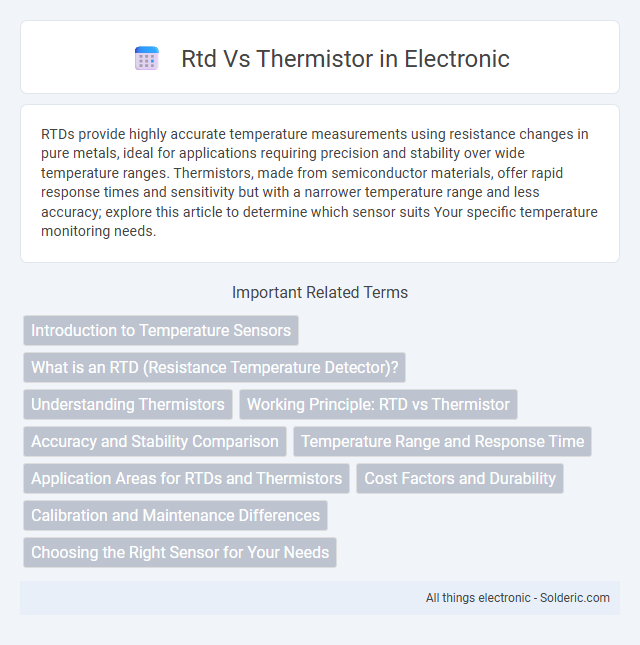 Rtd Vs Thermistor in Electronic

RTDs provide highly accurate temperature measurements using resistance changes in pure metals, ideal for applications requiring precision and stability over wide temperature ranges. Thermistors, made from semiconductor materials, offer rapid response times and sensitivity but with a narrower temperature range and less accuracy; explore this article to determine which sensor suits Your specific temperature monitoring needs.

Important Related Terms

Introduction to Temperature Sensors

What is an RTD (Resistance Temperature Detector)?

Understanding Thermistors

Working Principle: RTD vs Thermistor

Accuracy and Stability Comparison

Temperature Range and Response Time

Application Areas for RTDs and Thermistors

Cost Factors and Durability

Calibration and Maintenance Differences

Choosing the Right Sensor for Your Needs

All things electronic - Solderic.com