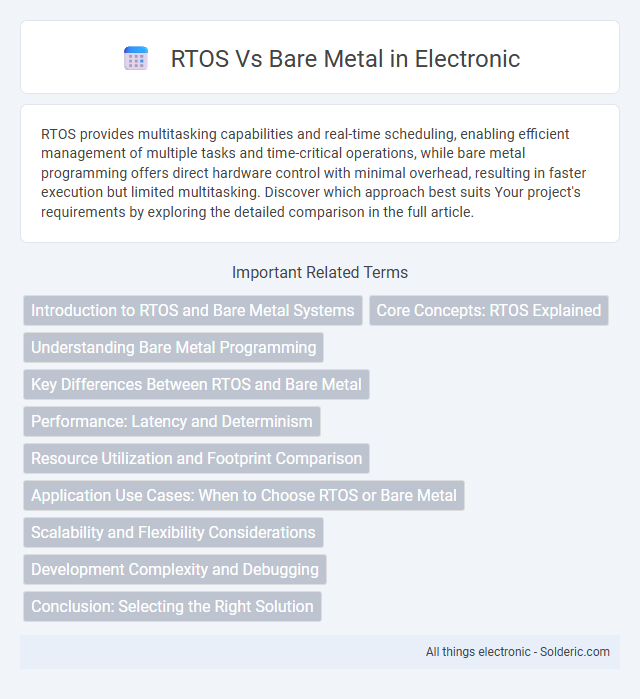 RTOS Vs Bare Metal in Electronic

RTOS provides multitasking capabilities and real-time scheduling, enabling efficient management of multiple tasks and time-critical operations, while bare metal programming offers direct hardware control with minimal overhead, resulting in faster execution but limited multitasking. Discover which approach best suits Your project's requirements by exploring the detailed comparison in the full article.

Important Related Terms

Introduction to RTOS and Bare Metal Systems

Core Concepts: RTOS Explained

Understanding Bare Metal Programming

Key Differences Between RTOS and Bare Metal

Performance: Latency and Determinism

Resource Utilization and Footprint Comparison

Application Use Cases: When to Choose RTOS or Bare Metal

Scalability and Flexibility Considerations

Development Complexity and Debugging

Conclusion: Selecting the Right Solution

All things electronic - Solderic.com