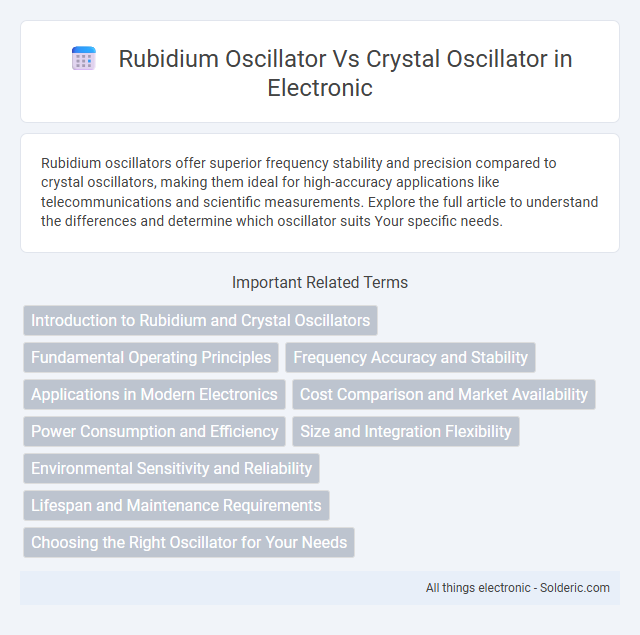 Rubidium Oscillator Vs Crystal Oscillator in Electronic

Rubidium oscillators offer superior frequency stability and precision compared to crystal oscillators, making them ideal for high-accuracy applications like telecommunications and scientific measurements. Explore the full article to understand the differences and determine which oscillator suits Your specific needs.

Important Related Terms

Introduction to Rubidium and Crystal Oscillators

Fundamental Operating Principles

Frequency Accuracy and Stability

Applications in Modern Electronics

Cost Comparison and Market Availability

Power Consumption and Efficiency

Size and Integration Flexibility

Environmental Sensitivity and Reliability

Lifespan and Maintenance Requirements

Choosing the Right Oscillator for Your Needs

All things electronic - Solderic.com