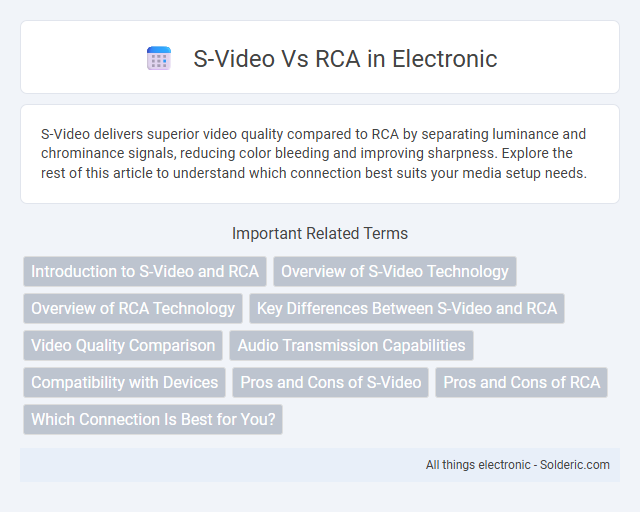 S-Video Vs RCA in Electronic

S-Video delivers superior video quality compared to RCA by separating luminance and chrominance signals, reducing color bleeding and improving sharpness. Explore the rest of this article to understand which connection best suits your media setup needs.

Important Related Terms

Introduction to S-Video and RCA

Overview of S-Video Technology

Overview of RCA Technology

Key Differences Between S-Video and RCA

Video Quality Comparison

Audio Transmission Capabilities

Compatibility with Devices

Pros and Cons of S-Video

Pros and Cons of RCA

Which Connection Is Best for You?

All things electronic - Solderic.com