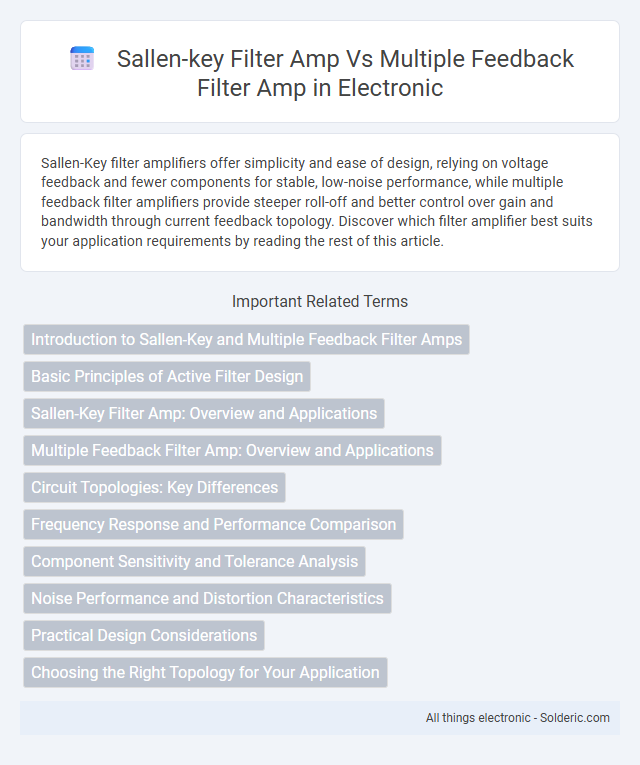 Sallen-key Filter Amp Vs Multiple Feedback Filter Amp in Electronic

Sallen-Key filter amplifiers offer simplicity and ease of design, relying on voltage feedback and fewer components for stable, low-noise performance, while multiple feedback filter amplifiers provide steeper roll-off and better control over gain and bandwidth through current feedback topology. Discover which filter amplifier best suits your application requirements by reading the rest of this article.

Important Related Terms

Introduction to Sallen-Key and Multiple Feedback Filter Amps

Basic Principles of Active Filter Design

Sallen-Key Filter Amp: Overview and Applications

Multiple Feedback Filter Amp: Overview and Applications

Circuit Topologies: Key Differences

Frequency Response and Performance Comparison

Component Sensitivity and Tolerance Analysis

Noise Performance and Distortion Characteristics

Practical Design Considerations

Choosing the Right Topology for Your Application

All things electronic - Solderic.com