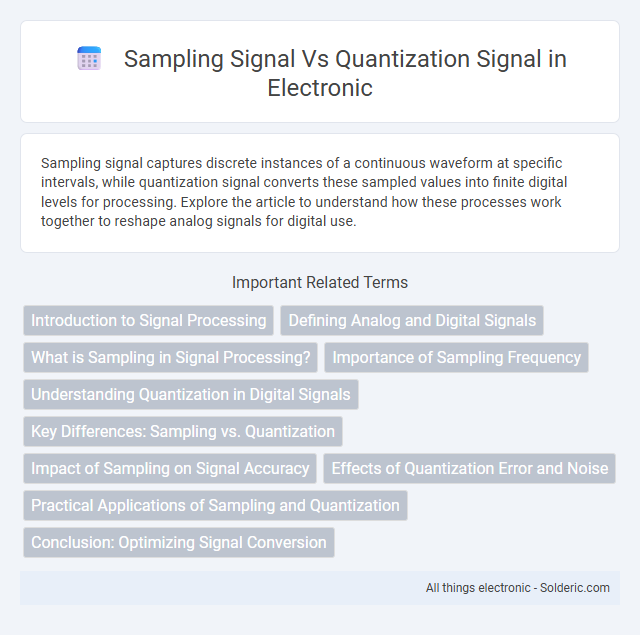 Sampling Signal Vs Quantization Signal in Electronic

Sampling signal captures discrete instances of a continuous waveform at specific intervals, while quantization signal converts these sampled values into finite digital levels for processing. Explore the article to understand how these processes work together to reshape analog signals for digital use.

Important Related Terms

Introduction to Signal Processing

Defining Analog and Digital Signals

What is Sampling in Signal Processing?

Importance of Sampling Frequency

Understanding Quantization in Digital Signals

Key Differences: Sampling vs. Quantization

Impact of Sampling on Signal Accuracy

Effects of Quantization Error and Noise

Practical Applications of Sampling and Quantization

Conclusion: Optimizing Signal Conversion

All things electronic - Solderic.com