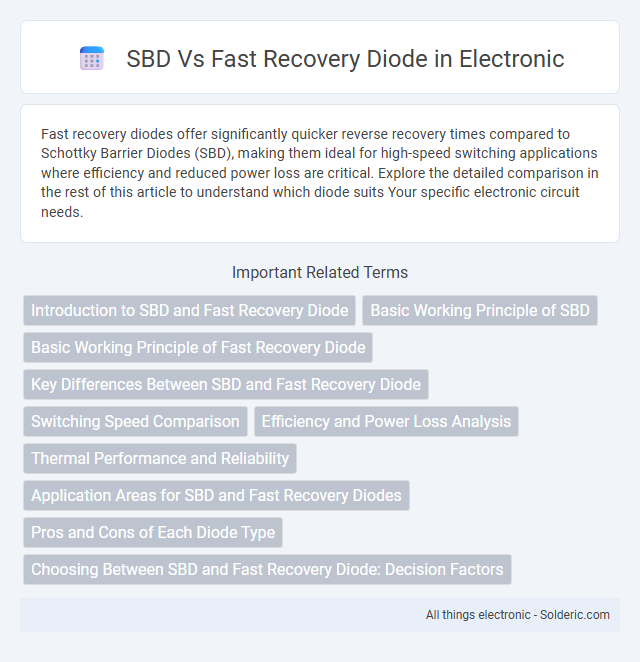 SBD Vs Fast Recovery Diode in Electronic

Fast recovery diodes offer significantly quicker reverse recovery times compared to Schottky Barrier Diodes (SBD), making them ideal for high-speed switching applications where efficiency and reduced power loss are critical. Explore the detailed comparison in the rest of this article to understand which diode suits Your specific electronic circuit needs.

Important Related Terms

Introduction to SBD and Fast Recovery Diode

Basic Working Principle of SBD

Basic Working Principle of Fast Recovery Diode

Key Differences Between SBD and Fast Recovery Diode

Switching Speed Comparison

Efficiency and Power Loss Analysis

Thermal Performance and Reliability

Application Areas for SBD and Fast Recovery Diodes

Pros and Cons of Each Diode Type

Choosing Between SBD and Fast Recovery Diode: Decision Factors

All things electronic - Solderic.com