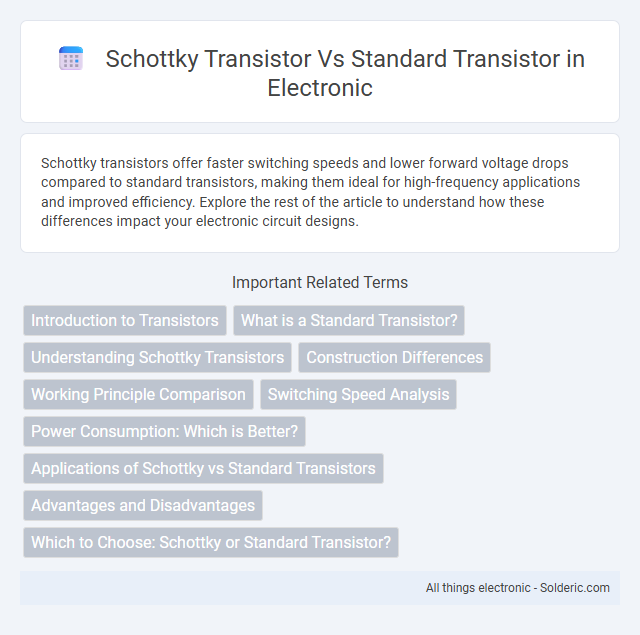 Schottky Transistor Vs Standard Transistor in Electronic

Schottky transistors offer faster switching speeds and lower forward voltage drops compared to standard transistors, making them ideal for high-frequency applications and improved efficiency. Explore the rest of the article to understand how these differences impact your electronic circuit designs.

Important Related Terms

Introduction to Transistors

What is a Standard Transistor?

Understanding Schottky Transistors

Construction Differences

Working Principle Comparison

Switching Speed Analysis

Power Consumption: Which is Better?

Applications of Schottky vs Standard Transistors

Advantages and Disadvantages

Which to Choose: Schottky or Standard Transistor?

All things electronic - Solderic.com