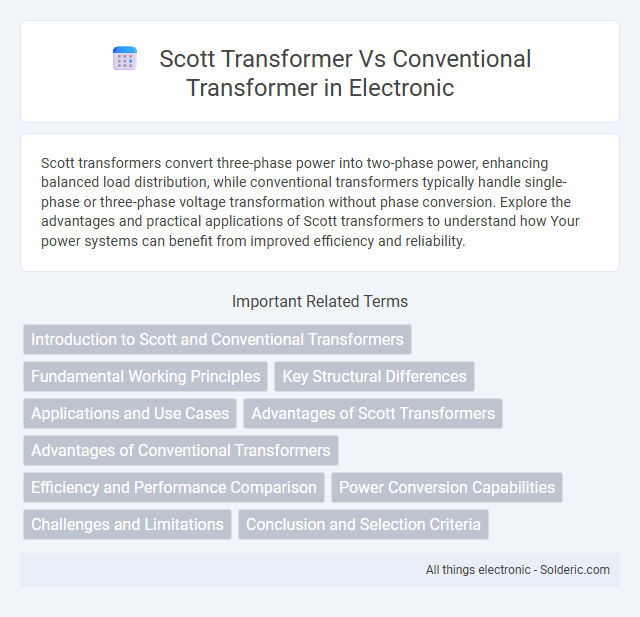 Scott Transformer Vs Conventional Transformer in Electronic

Scott transformers convert three-phase power into two-phase power, enhancing balanced load distribution, while conventional transformers typically handle single-phase or three-phase voltage transformation without phase conversion. Explore the advantages and practical applications of Scott transformers to understand how Your power systems can benefit from improved efficiency and reliability.

Important Related Terms

Introduction to Scott and Conventional Transformers

Fundamental Working Principles

Key Structural Differences

Applications and Use Cases

Advantages of Scott Transformers

Advantages of Conventional Transformers

Efficiency and Performance Comparison

Power Conversion Capabilities

Challenges and Limitations

Conclusion and Selection Criteria

All things electronic - Solderic.com