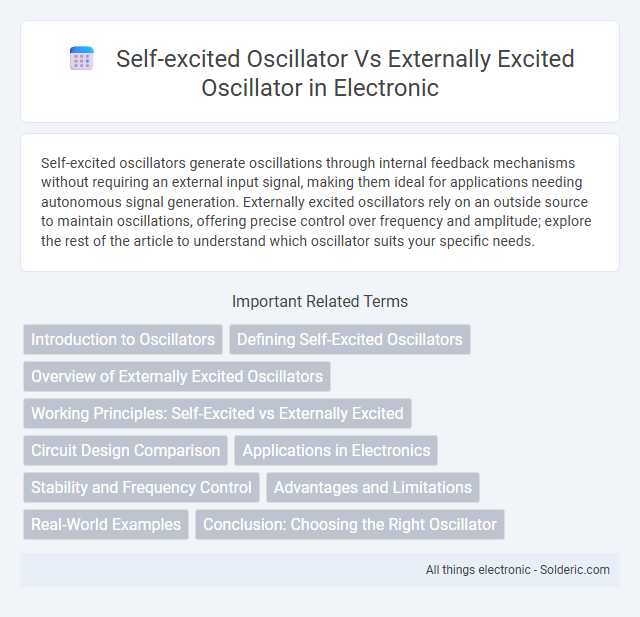 Self-excited Oscillator Vs Externally Excited Oscillator in Electronic

Self-excited oscillators generate oscillations through internal feedback mechanisms without requiring an external input signal, making them ideal for applications needing autonomous signal generation. Externally excited oscillators rely on an outside source to maintain oscillations, offering precise control over frequency and amplitude; explore the rest of the article to understand which oscillator suits your specific needs.

Important Related Terms

Introduction to Oscillators

Defining Self-Excited Oscillators

Overview of Externally Excited Oscillators

Working Principles: Self-Excited vs Externally Excited

Circuit Design Comparison

Applications in Electronics

Stability and Frequency Control

Advantages and Limitations

Real-World Examples

Conclusion: Choosing the Right Oscillator

All things electronic - Solderic.com