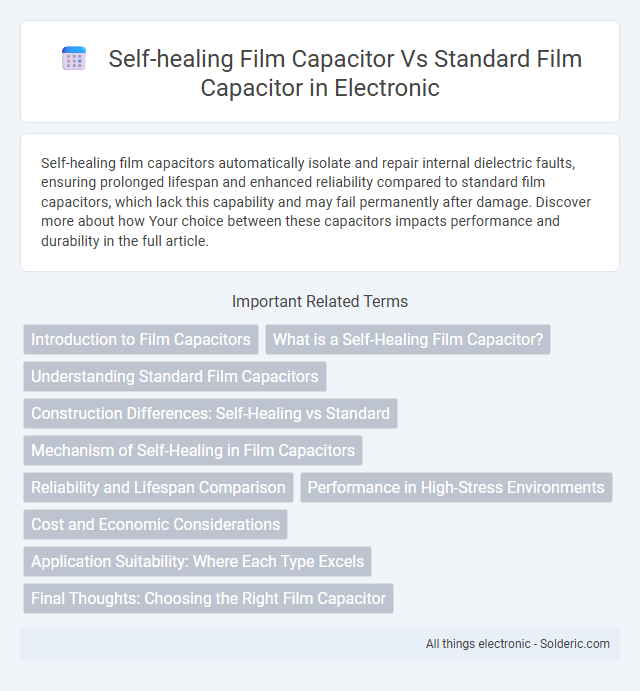 Self-healing Film Capacitor Vs Standard Film Capacitor in Electronic

Self-healing film capacitors automatically isolate and repair internal dielectric faults, ensuring prolonged lifespan and enhanced reliability compared to standard film capacitors, which lack this capability and may fail permanently after damage. Discover more about how Your choice between these capacitors impacts performance and durability in the full article.

Important Related Terms

Introduction to Film Capacitors

What is a Self-Healing Film Capacitor?

Understanding Standard Film Capacitors

Construction Differences: Self-Healing vs Standard

Mechanism of Self-Healing in Film Capacitors

Reliability and Lifespan Comparison

Performance in High-Stress Environments

Cost and Economic Considerations

Application Suitability: Where Each Type Excels

Final Thoughts: Choosing the Right Film Capacitor

All things electronic - Solderic.com