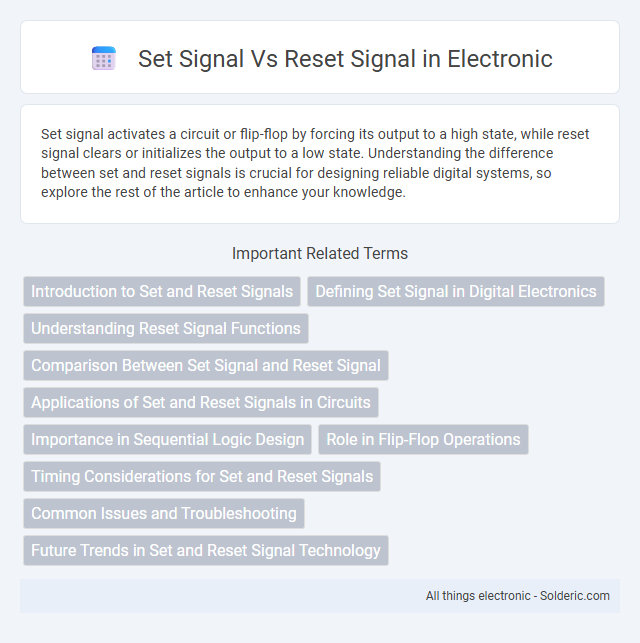 Set Signal Vs Reset Signal in Electronic

Set signal activates a circuit or flip-flop by forcing its output to a high state, while reset signal clears or initializes the output to a low state. Understanding the difference between set and reset signals is crucial for designing reliable digital systems, so explore the rest of the article to enhance your knowledge.

Important Related Terms

Introduction to Set and Reset Signals

Defining Set Signal in Digital Electronics

Understanding Reset Signal Functions

Comparison Between Set Signal and Reset Signal

Applications of Set and Reset Signals in Circuits

Importance in Sequential Logic Design

Role in Flip-Flop Operations

Timing Considerations for Set and Reset Signals

Common Issues and Troubleshooting

Future Trends in Set and Reset Signal Technology

All things electronic - Solderic.com