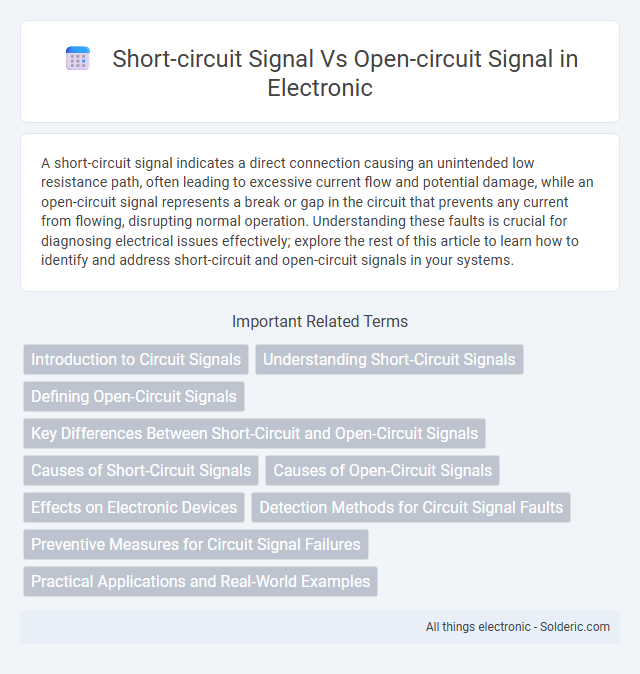 Short-circuit Signal Vs Open-circuit Signal in Electronic

A short-circuit signal indicates a direct connection causing an unintended low resistance path, often leading to excessive current flow and potential damage, while an open-circuit signal represents a break or gap in the circuit that prevents any current from flowing, disrupting normal operation. Understanding these faults is crucial for diagnosing electrical issues effectively; explore the rest of this article to learn how to identify and address short-circuit and open-circuit signals in your systems.

Important Related Terms

Introduction to Circuit Signals

Understanding Short-Circuit Signals

Defining Open-Circuit Signals

Key Differences Between Short-Circuit and Open-Circuit Signals

Causes of Short-Circuit Signals

Causes of Open-Circuit Signals

Effects on Electronic Devices

Detection Methods for Circuit Signal Faults

Preventive Measures for Circuit Signal Failures

Practical Applications and Real-World Examples

All things electronic - Solderic.com