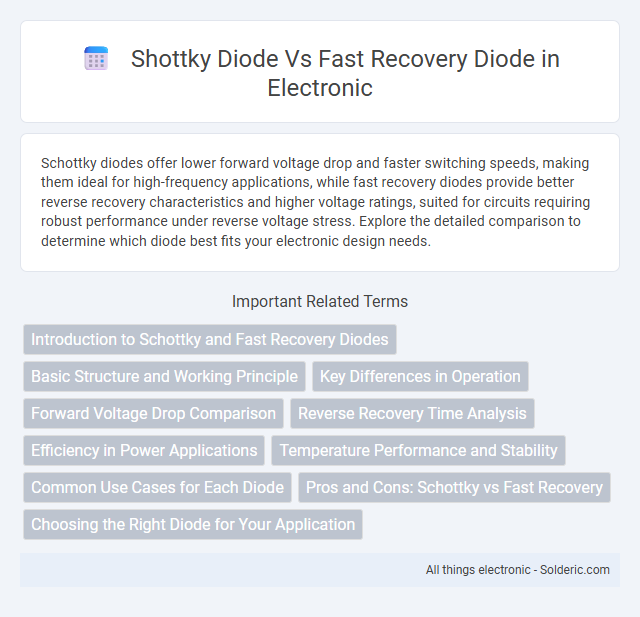 Shottky Diode Vs Fast Recovery Diode in Electronic

Schottky diodes offer lower forward voltage drop and faster switching speeds, making them ideal for high-frequency applications, while fast recovery diodes provide better reverse recovery characteristics and higher voltage ratings, suited for circuits requiring robust performance under reverse voltage stress. Explore the detailed comparison to determine which diode best fits your electronic design needs.

Important Related Terms

Introduction to Schottky and Fast Recovery Diodes

Basic Structure and Working Principle

Key Differences in Operation

Forward Voltage Drop Comparison

Reverse Recovery Time Analysis

Efficiency in Power Applications

Temperature Performance and Stability

Common Use Cases for Each Diode

Pros and Cons: Schottky vs Fast Recovery

Choosing the Right Diode for Your Application

All things electronic - Solderic.com