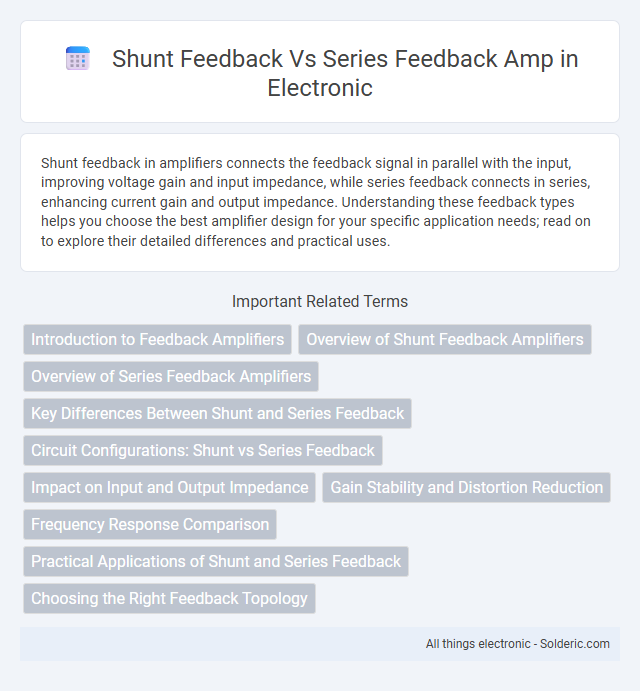 Shunt Feedback Vs Series Feedback Amp in Electronic

Shunt feedback in amplifiers connects the feedback signal in parallel with the input, improving voltage gain and input impedance, while series feedback connects in series, enhancing current gain and output impedance. Understanding these feedback types helps you choose the best amplifier design for your specific application needs; read on to explore their detailed differences and practical uses.

Important Related Terms

Introduction to Feedback Amplifiers

Overview of Shunt Feedback Amplifiers

Overview of Series Feedback Amplifiers

Key Differences Between Shunt and Series Feedback

Circuit Configurations: Shunt vs Series Feedback

Impact on Input and Output Impedance

Gain Stability and Distortion Reduction

Frequency Response Comparison

Practical Applications of Shunt and Series Feedback

Choosing the Right Feedback Topology

All things electronic - Solderic.com