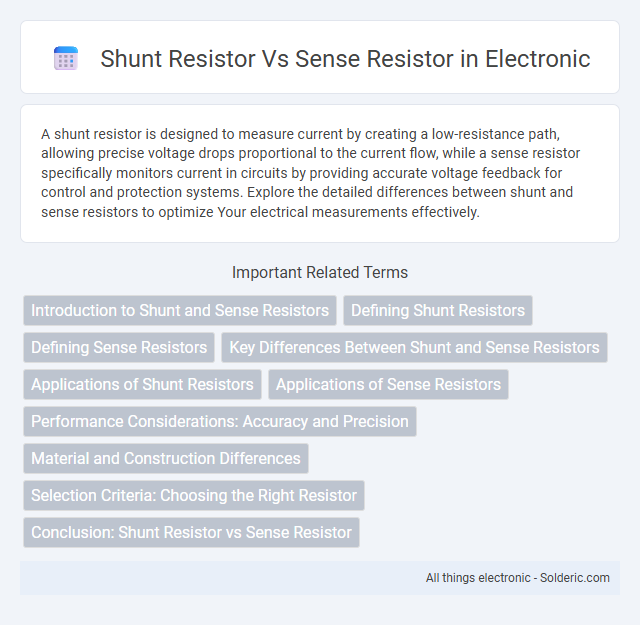 Shunt Resistor Vs Sense Resistor in Electronic

A shunt resistor is designed to measure current by creating a low-resistance path, allowing precise voltage drops proportional to the current flow, while a sense resistor specifically monitors current in circuits by providing accurate voltage feedback for control and protection systems. Explore the detailed differences between shunt and sense resistors to optimize Your electrical measurements effectively.

Important Related Terms

Introduction to Shunt and Sense Resistors

Defining Shunt Resistors

Defining Sense Resistors

Key Differences Between Shunt and Sense Resistors

Applications of Shunt Resistors

Applications of Sense Resistors

Performance Considerations: Accuracy and Precision

Material and Construction Differences

Selection Criteria: Choosing the Right Resistor

Conclusion: Shunt Resistor vs Sense Resistor

All things electronic - Solderic.com