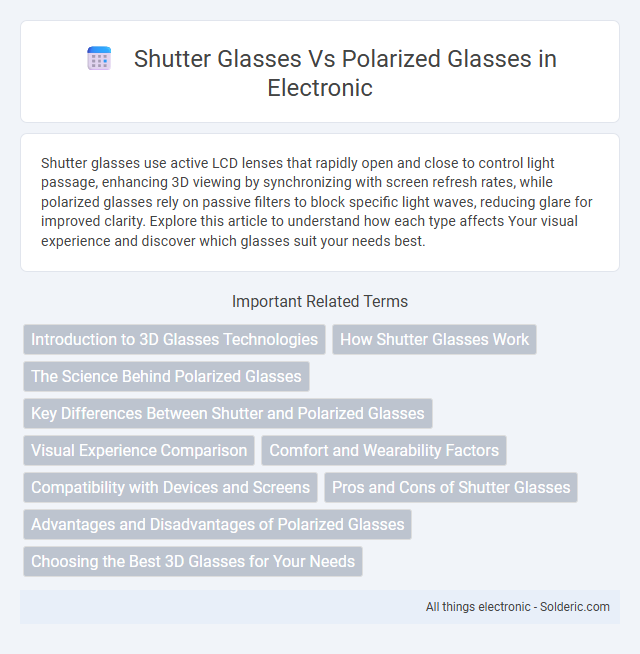 Shutter Glasses Vs Polarized Glasses in Electronic

Shutter glasses use active LCD lenses that rapidly open and close to control light passage, enhancing 3D viewing by synchronizing with screen refresh rates, while polarized glasses rely on passive filters to block specific light waves, reducing glare for improved clarity. Explore this article to understand how each type affects Your visual experience and discover which glasses suit your needs best.

Important Related Terms

Introduction to 3D Glasses Technologies
How Shutter Glasses Work
The Science Behind Polarized Glasses
Key Differences Between Shutter and Polarized Glasses
Visual Experience Comparison
Comfort and Wearability Factors
Compatibility with Devices and Screens
Pros and Cons of Shutter Glasses
Advantages and Disadvantages of Polarized Glasses
Choosing the Best 3D Glasses for Your Needs

All things electronic - Solderic.com