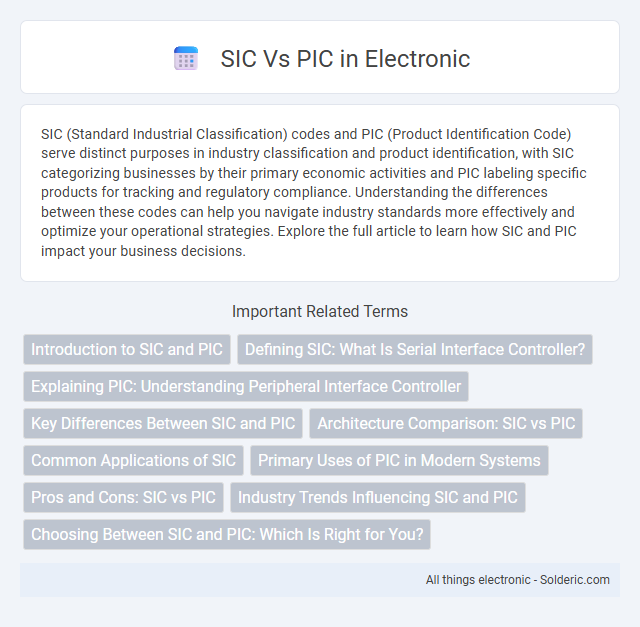 SIC Vs PIC in Electronic

SIC (Standard Industrial Classification) codes and PIC (Product Identification Code) serve distinct purposes in industry classification and product identification, with SIC categorizing businesses by their primary economic activities and PIC labeling specific products for tracking and regulatory compliance. Understanding the differences between these codes can help you navigate industry standards more effectively and optimize your operational strategies. Explore the full article to learn how SIC and PIC impact your business decisions.

Important Related Terms

Introduction to SIC and PIC

Defining SIC: What Is Serial Interface Controller?

Explaining PIC: Understanding Peripheral Interface Controller

Key Differences Between SIC and PIC

Architecture Comparison: SIC vs PIC

Common Applications of SIC

Primary Uses of PIC in Modern Systems

Pros and Cons: SIC vs PIC

Industry Trends Influencing SIC and PIC

Choosing Between SIC and PIC: Which Is Right for You?

All things electronic - Solderic.com