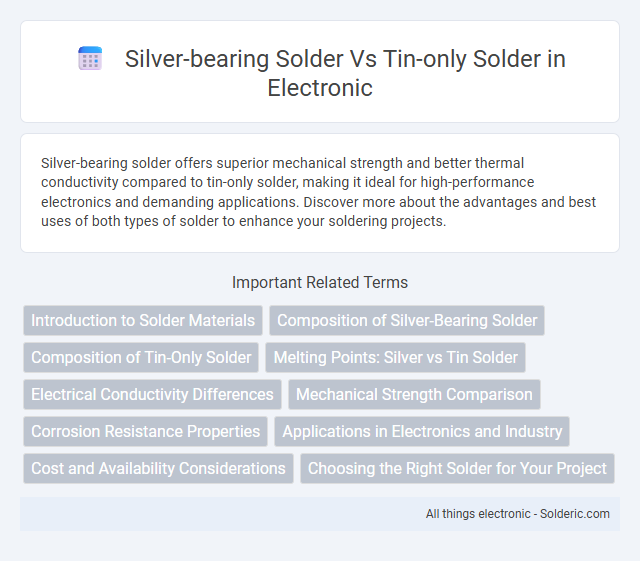 Silver-bearing Solder Vs Tin-only Solder in Electronic

Silver-bearing solder offers superior mechanical strength and better thermal conductivity compared to tin-only solder, making it ideal for high-performance electronics and demanding applications. Discover more about the advantages and best uses of both types of solder to enhance your soldering projects.

Important Related Terms

Introduction to Solder Materials
Composition of Silver-Bearing Solder
Composition of Tin-Only Solder
Melting Points: Silver vs Tin Solder
Electrical Conductivity Differences
Mechanical Strength Comparison
Corrosion Resistance Properties
Applications in Electronics and Industry
Cost and Availability Considerations
Choosing the Right Solder for Your Project

All things electronic - Solderic.com