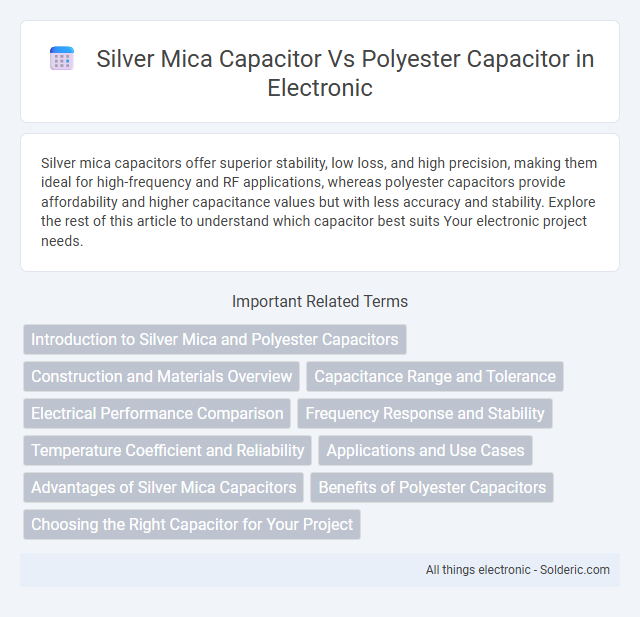 Silver Mica Capacitor Vs Polyester Capacitor in Electronic

Silver mica capacitors offer superior stability, low loss, and high precision, making them ideal for high-frequency and RF applications, whereas polyester capacitors provide affordability and higher capacitance values but with less accuracy and stability. Explore the rest of this article to understand which capacitor best suits Your electronic project needs.

Important Related Terms

Introduction to Silver Mica and Polyester Capacitors

Construction and Materials Overview

Capacitance Range and Tolerance

Electrical Performance Comparison

Frequency Response and Stability

Temperature Coefficient and Reliability

Applications and Use Cases

Advantages of Silver Mica Capacitors

Benefits of Polyester Capacitors

Choosing the Right Capacitor for Your Project

All things electronic - Solderic.com