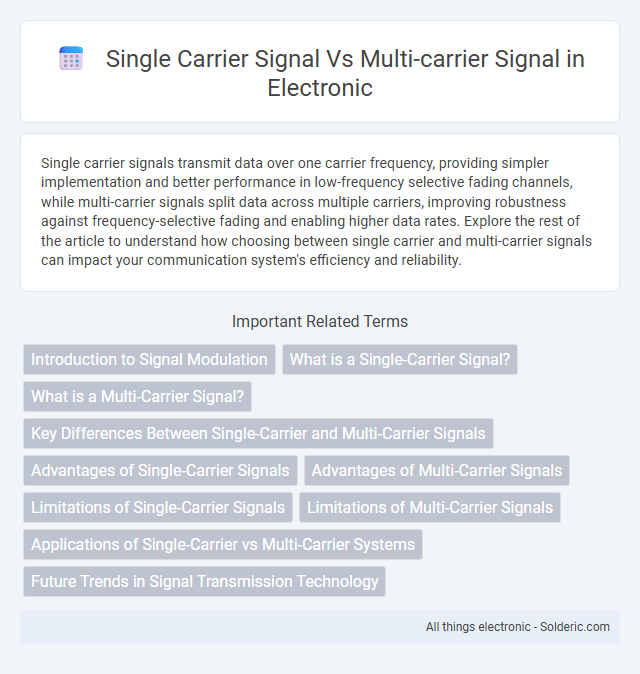 Single Carrier Signal Vs Multi-carrier Signal in Electronic

Single carrier signals transmit data over one carrier frequency, providing simpler implementation and better performance in low-frequency selective fading channels, while multi-carrier signals split data across multiple carriers, improving robustness against frequency-selective fading and enabling higher data rates. Explore the rest of the article to understand how choosing between single carrier and multi-carrier signals can impact your communication system's efficiency and reliability.

Important Related Terms

Introduction to Signal Modulation

What is a Single-Carrier Signal?

What is a Multi-Carrier Signal?

Key Differences Between Single-Carrier and Multi-Carrier Signals

Advantages of Single-Carrier Signals

Advantages of Multi-Carrier Signals

Limitations of Single-Carrier Signals

Limitations of Multi-Carrier Signals

Applications of Single-Carrier vs Multi-Carrier Systems

Future Trends in Signal Transmission Technology

All things electronic - Solderic.com