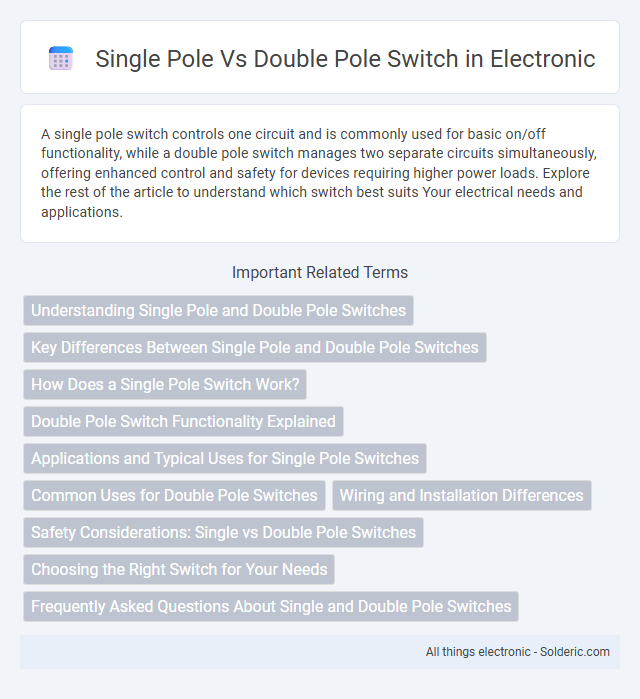 Single Pole Vs Double Pole Switch in Electronic

A single pole switch controls one circuit and is commonly used for basic on/off functionality, while a double pole switch manages two separate circuits simultaneously, offering enhanced control and safety for devices requiring higher power loads. Explore the rest of the article to understand which switch best suits Your electrical needs and applications.

Important Related Terms

Understanding Single Pole and Double Pole Switches

Key Differences Between Single Pole and Double Pole Switches

How Does a Single Pole Switch Work?

Double Pole Switch Functionality Explained

Applications and Typical Uses for Single Pole Switches

Common Uses for Double Pole Switches

Wiring and Installation Differences

Safety Considerations: Single vs Double Pole Switches

Choosing the Right Switch for Your Needs

Frequently Asked Questions About Single and Double Pole Switches

All things electronic - Solderic.com