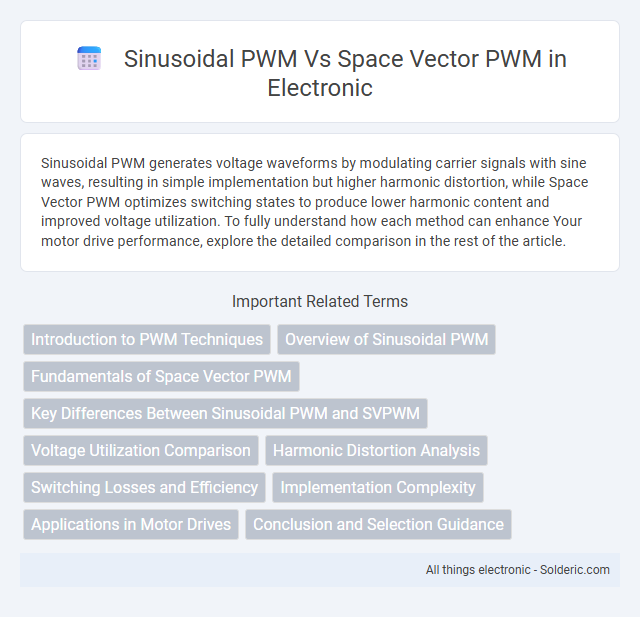 Sinusoidal PWM Vs Space Vector PWM in Electronic

Sinusoidal PWM generates voltage waveforms by modulating carrier signals with sine waves, resulting in simple implementation but higher harmonic distortion, while Space Vector PWM optimizes switching states to produce lower harmonic content and improved voltage utilization. To fully understand how each method can enhance Your motor drive performance, explore the detailed comparison in the rest of the article.

Important Related Terms

Introduction to PWM Techniques
Overview of Sinusoidal PWM
Fundamentals of Space Vector PWM
Key Differences Between Sinusoidal PWM and SVPWM
Voltage Utilization Comparison
Harmonic Distortion Analysis
Switching Losses and Efficiency
Implementation Complexity
Applications in Motor Drives
Conclusion and Selection Guidance

All things electronic - Solderic.com