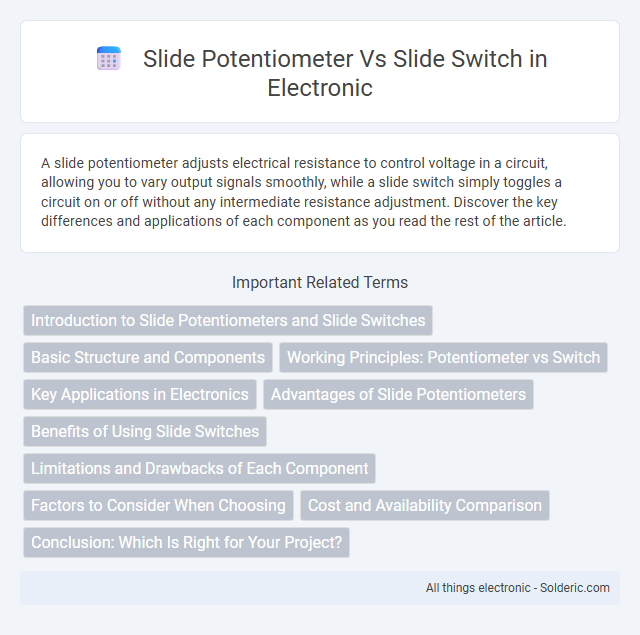 Slide Potentiometer Vs Slide Switch in Electronic

A slide potentiometer adjusts electrical resistance to control voltage in a circuit, allowing you to vary output signals smoothly, while a slide switch simply toggles a circuit on or off without any intermediate resistance adjustment. Discover the key differences and applications of each component as you read the rest of the article.

Important Related Terms

Introduction to Slide Potentiometers and Slide Switches

Basic Structure and Components

Working Principles: Potentiometer vs Switch

Key Applications in Electronics

Advantages of Slide Potentiometers

Benefits of Using Slide Switches

Limitations and Drawbacks of Each Component

Factors to Consider When Choosing

Cost and Availability Comparison

Conclusion: Which Is Right for Your Project?

All things electronic - Solderic.com