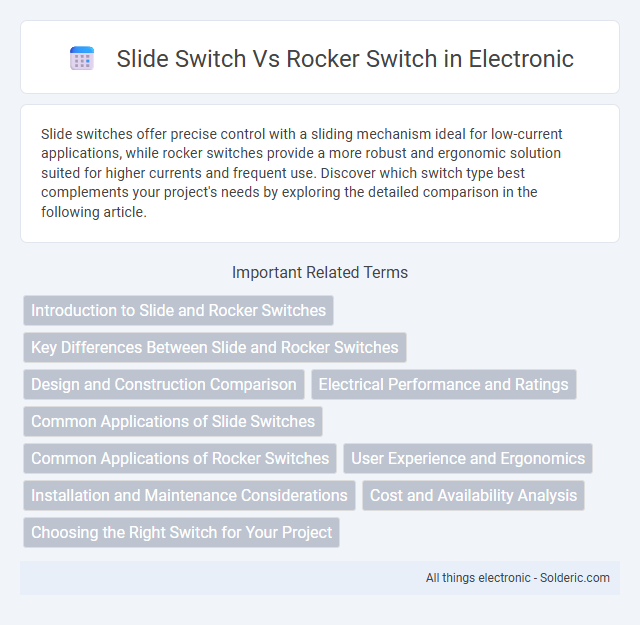 Slide Switch Vs Rocker Switch in Electronic

Slide switches offer precise control with a sliding mechanism ideal for low-current applications, while rocker switches provide a more robust and ergonomic solution suited for higher currents and frequent use. Discover which switch type best complements your project's needs by exploring the detailed comparison in the following article.

Important Related Terms

Introduction to Slide and Rocker Switches

Key Differences Between Slide and Rocker Switches

Design and Construction Comparison

Electrical Performance and Ratings

Common Applications of Slide Switches

Common Applications of Rocker Switches

User Experience and Ergonomics

Installation and Maintenance Considerations

Cost and Availability Analysis

Choosing the Right Switch for Your Project

All things electronic - Solderic.com